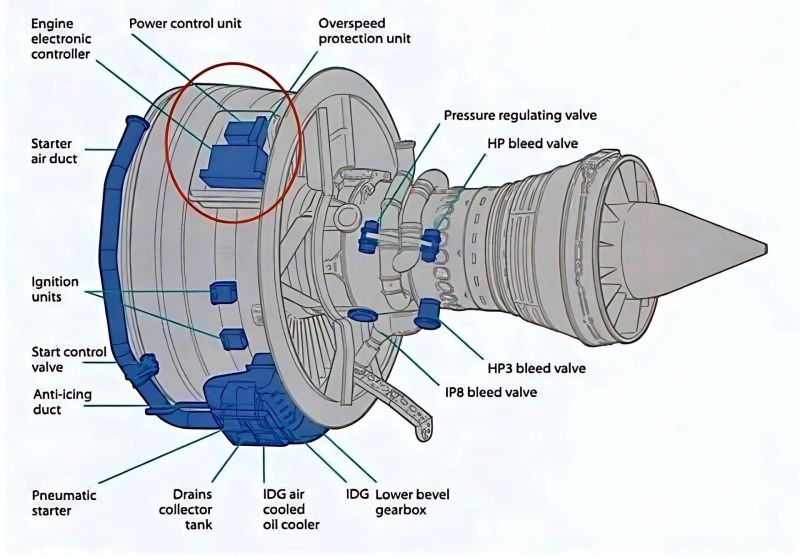 Engine electronic controller

Power control unit

Overspeed protection unit

Pressure regulating valve

HP bleed valve

Starter air duct

Ignition units

Start control valve

Anti-icing duct

HP3 bleed valve

IP8 bleed valve

Pneumatic starter

Drains collector tank

IDG air cooled oil cooler

IDG

Lower bevel gearbox